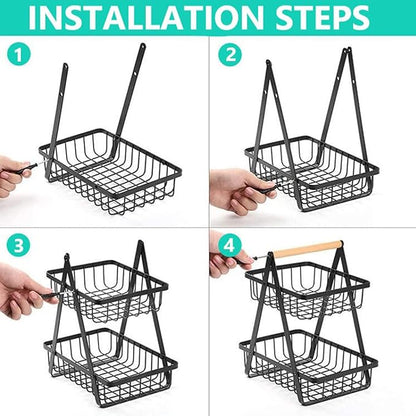 INSTALLATION STEPS

1

2

3

4