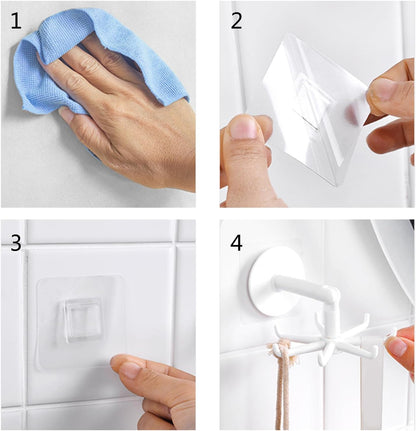 1

2

3

4